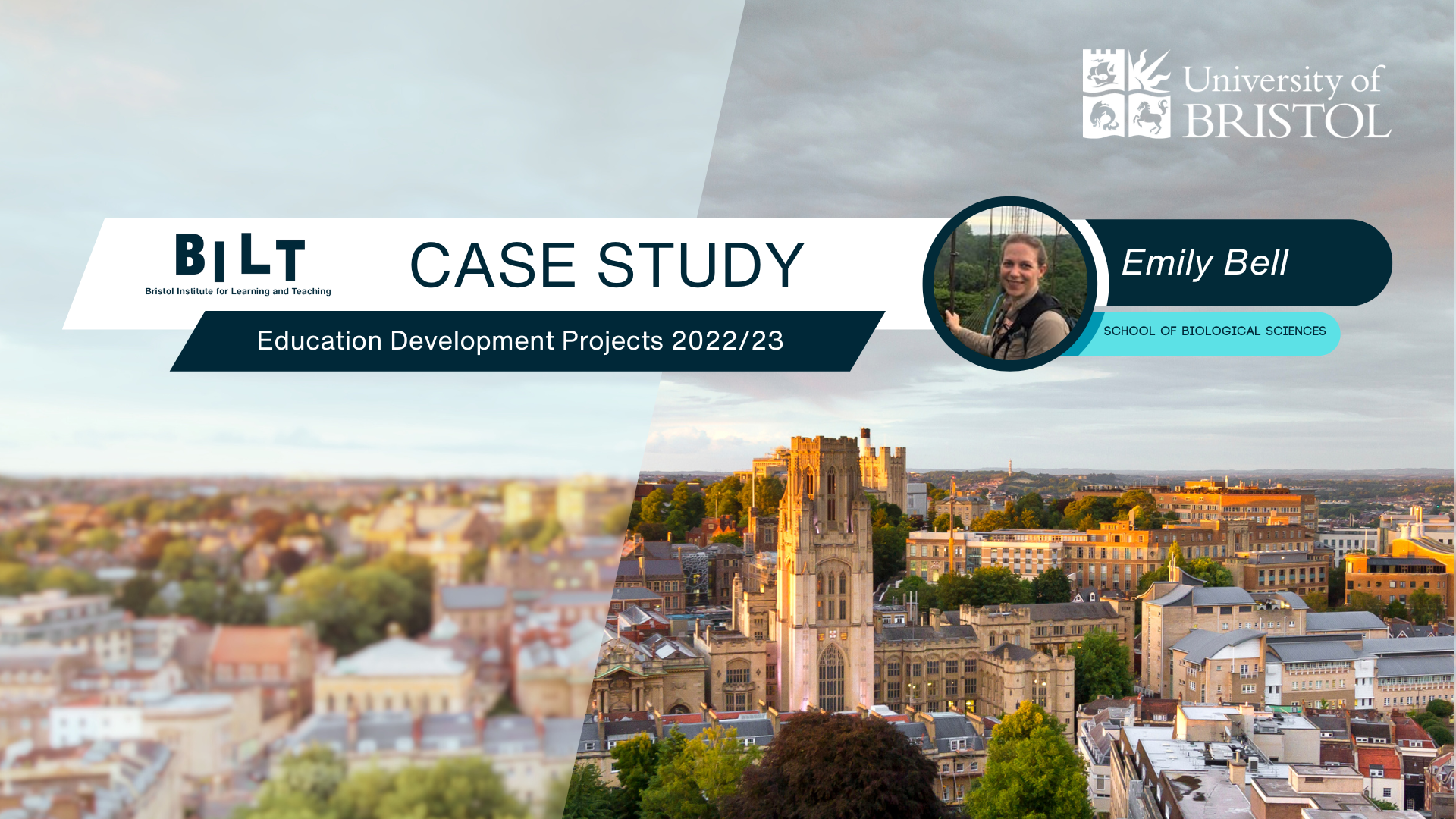 University of BRISTOL

BILT
Bristol Institute for Learning and Teaching

CASE STUDY

Education Development Projects 2022/23

Emily Bell

SCHOOL OF BIOLOGICAL SCIENCES